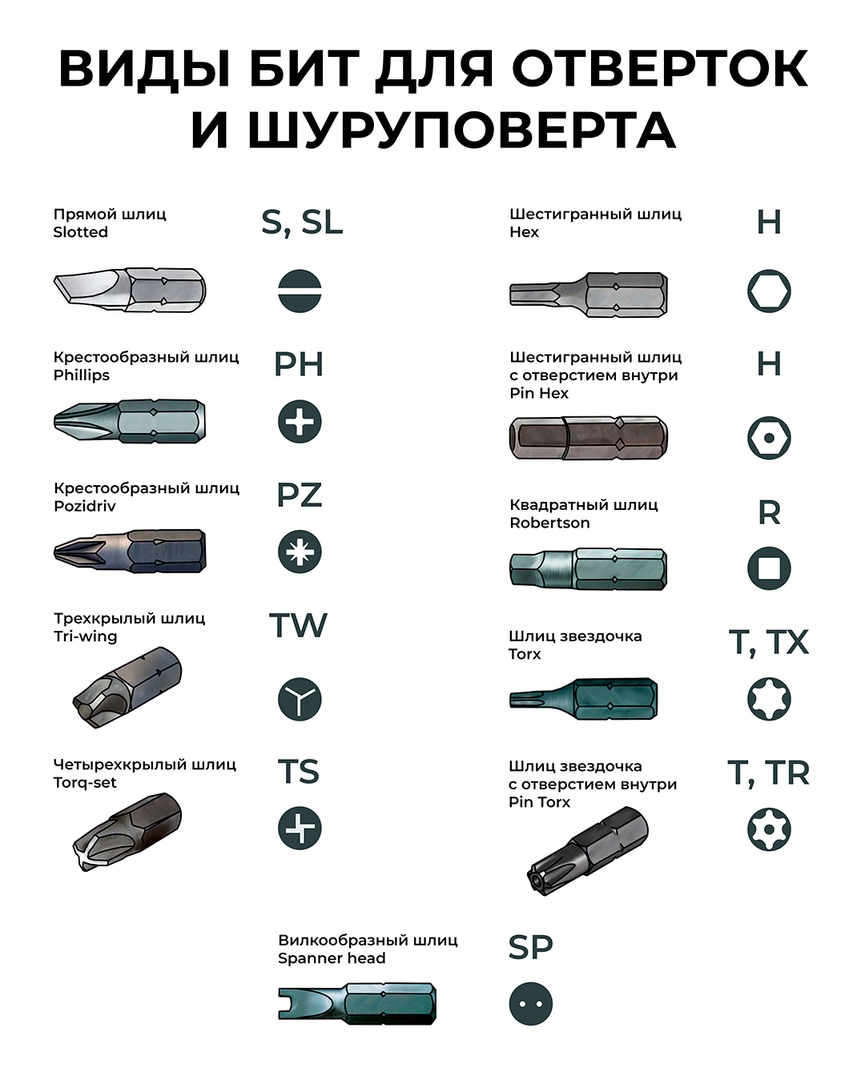 ВИДЫ БИТ ДЛЯ ОТВЕРТОК И ШУРУПОВЕРТА

Прямой шлиц
Slotted
S, SL

Крестообразный шлиц
Phillips
PH

Крестообразный шлиц
Pozidriv
PZ

Трехкрылый шлиц
Tri-wing
TW

Четырехкрылый шлиц
Torq-set
TS

Шестигранный шлиц
Hex
H

Шестигранный шлиц
с отверстием внутри
Pin Hex
H

Квадратный шлиц
Robertson
R

Шлиц звездочка
Torx
T, TX

Шлиц звездочка
с отверстием внутри
Pin Torx
T, TR

Вилкообразный шлиц
Spanner head
SP